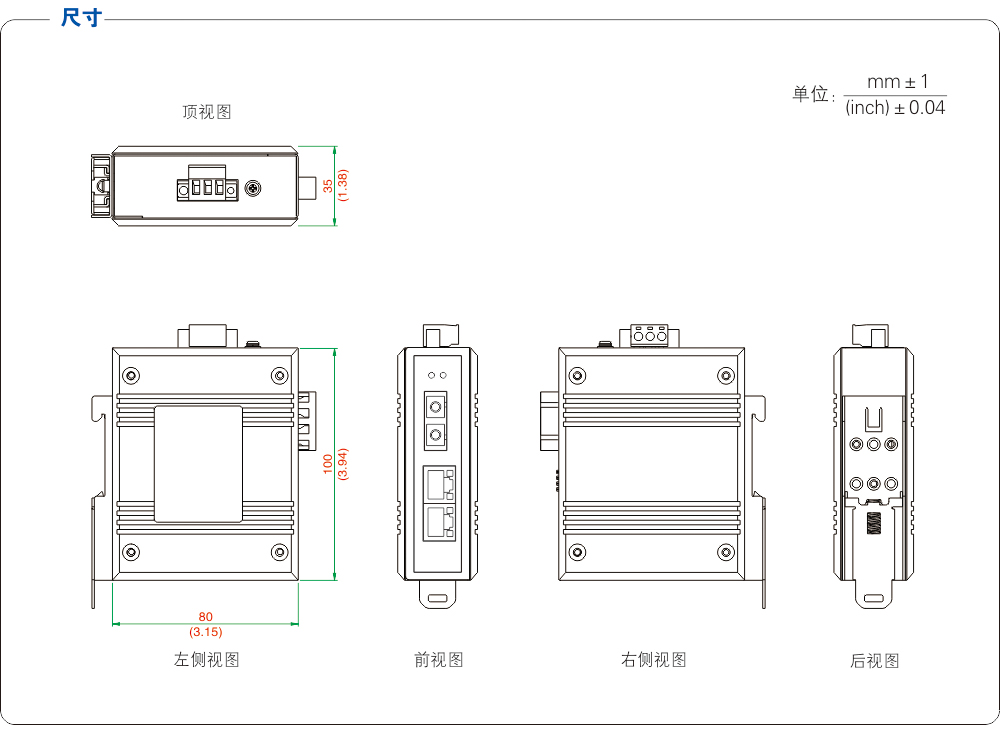 尺寸

单位: $\frac{mm \pm 1}{(inch) \pm 0.04}$

顶视图

35
(1.38)

100
(3.94)

80
(3.15)

左侧视图

前视图

右侧视图

后视图