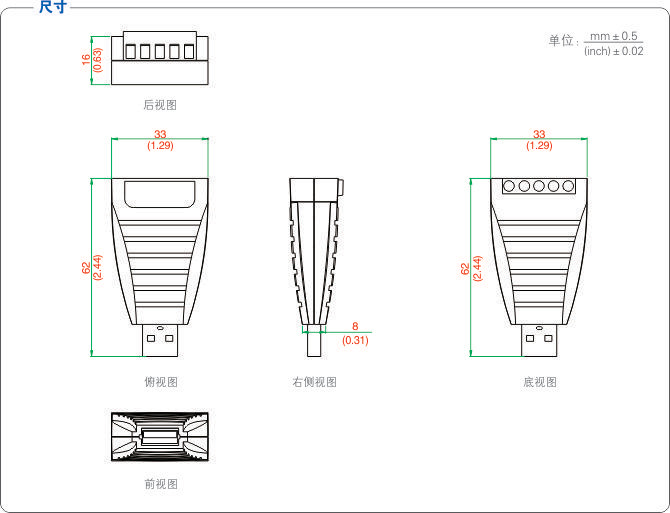 尺寸

单位: $\frac{mm \pm 0.5}{(inch) \pm 0.02}$

16
(0.63)

后视图

33
(1.29)

62
(2.44)

俯视图

8
(0.31)

右侧视图

33
(1.29)

62
(2.44)

底视图

前视图